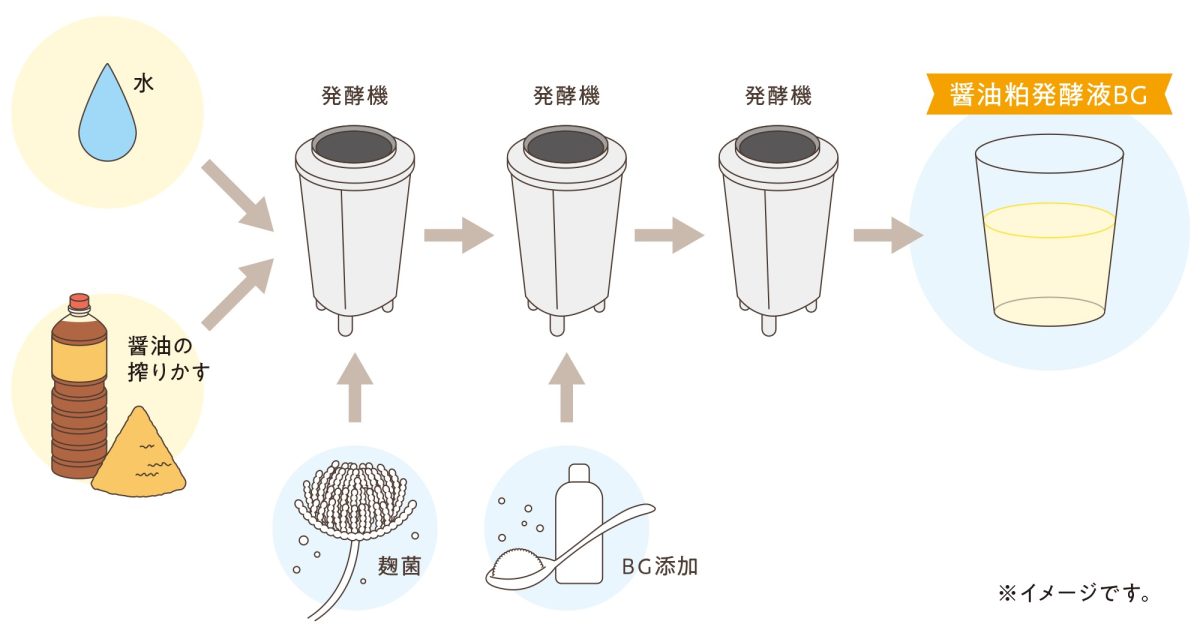 水

醤油の搾りかす

発酵機

発酵機

発酵機

醤油粕発酵液BG

麹菌

BG添加

※イメージです。