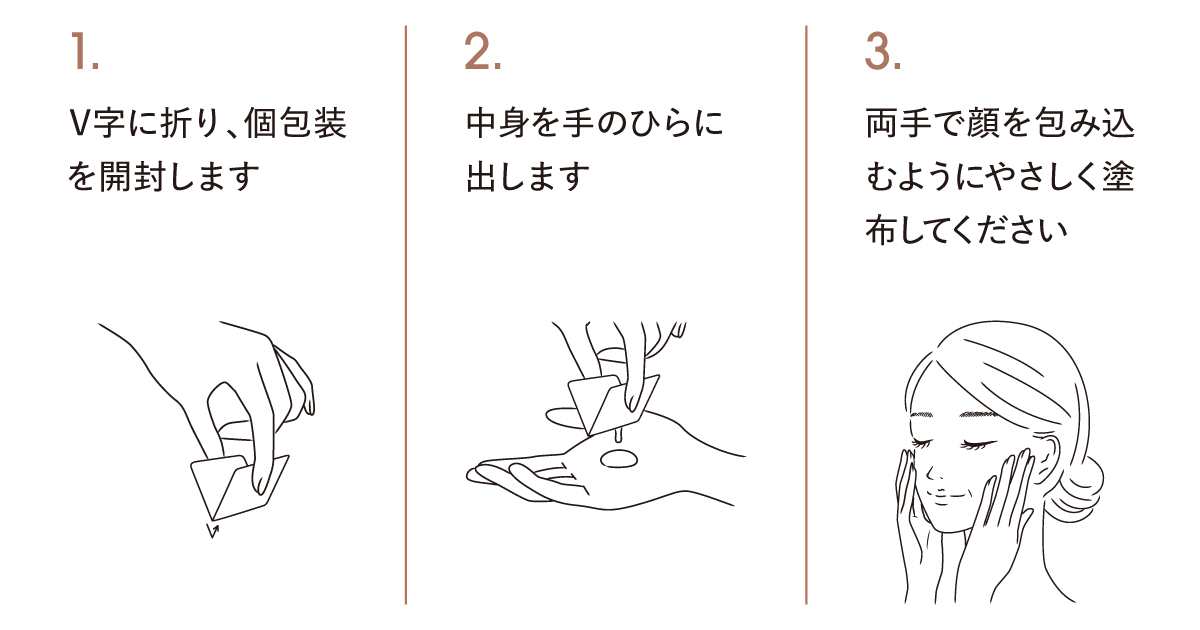 1.

V字に折り、個包装を開封します

2.

中身を手のひらに出します

3.

両手で顔を包み込むようにやさしく塗布してください